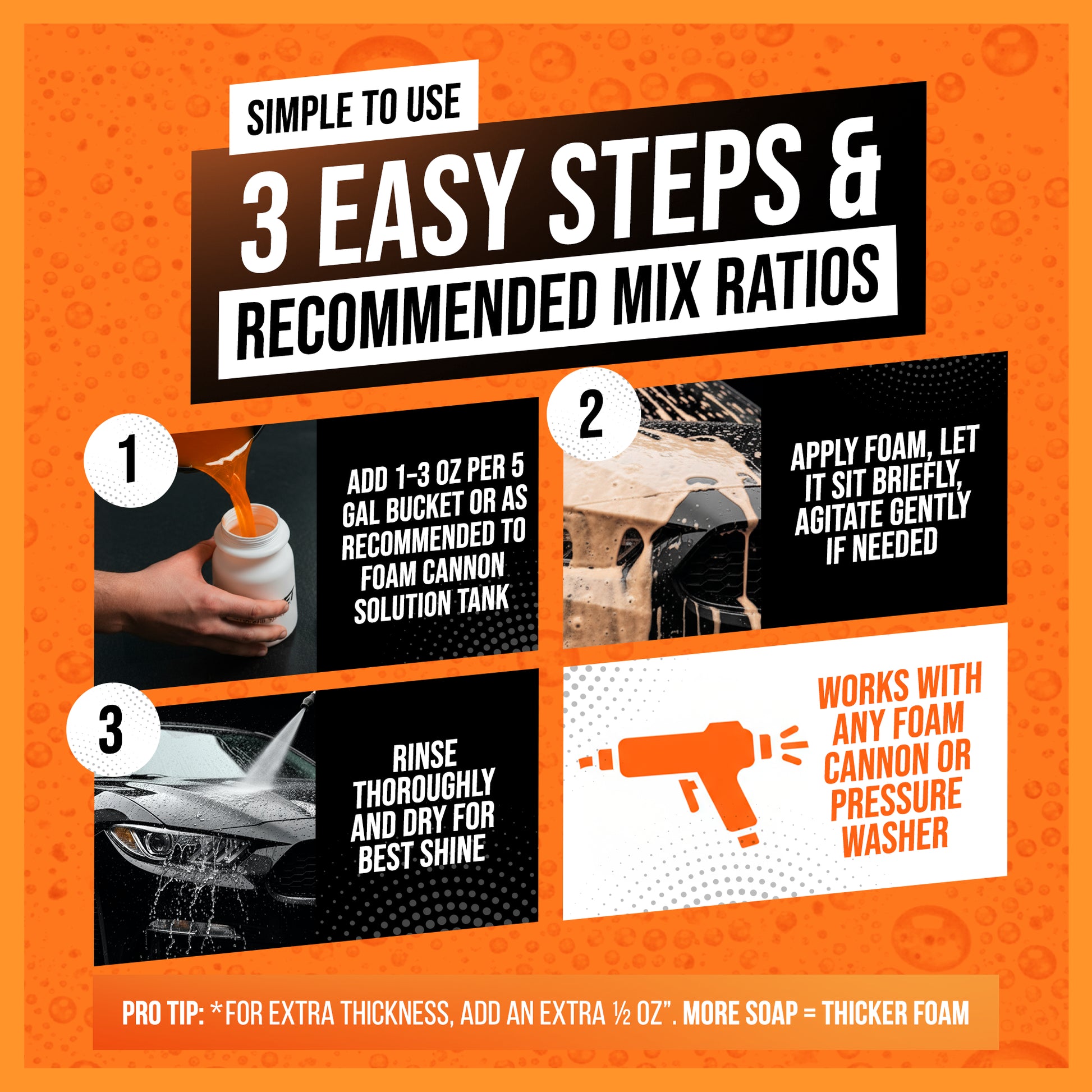 SIMPLE TO USE

3 EASY STEPS &

RECOMMENDED MIX RATIOS

1

ADD 1-3 OZ PER 5 GAL BUCKET OR AS RECOMMENDED TO FOAM CANNON SOLUTION TANK

2

APPLY FOAM, LET IT SIT BRIEFLY, AGITATE GENTLY IF NEEDED

3

RINSE THOROUGHLY AND DRY FOR BEST SHINE

WORKS WITH ANY FOAM CANNON OR PRESSURE WASHER

PRO TIP: *FOR EXTRA THICKNESS, ADD AN EXTRA ½ OZ". MORE SOAP = THICKER FOAM